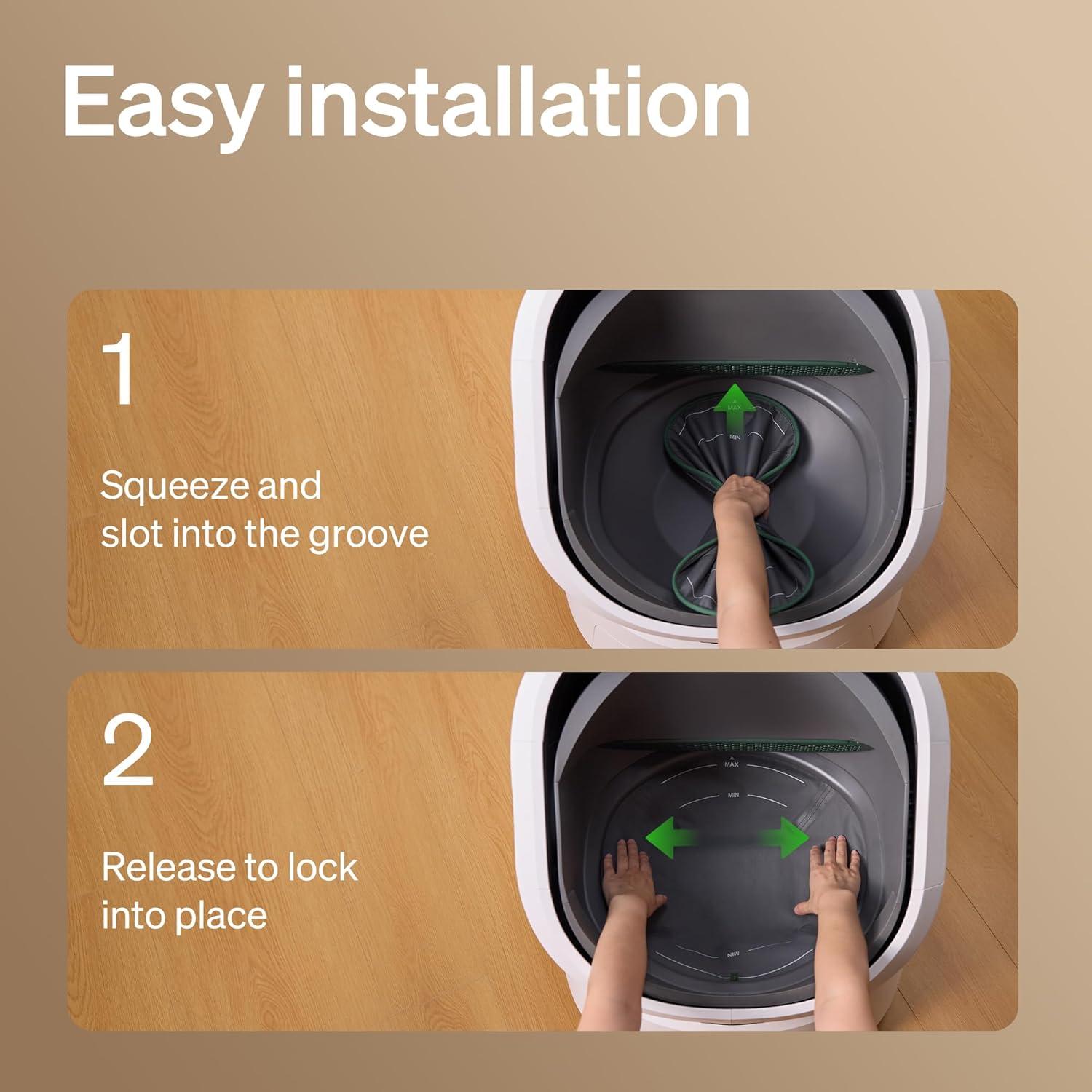 Easy installation

1

Squeeze and slot into the groove

MAX

MIN

2

Release to lock into place

MAX

MIN

MIN